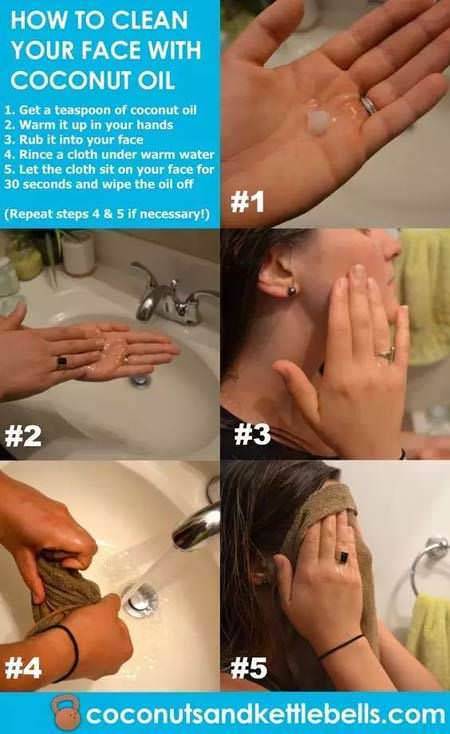 HOW TO CLEAN YOUR FACE WITH COCONUT OIL

1. Get a teaspoon of coconut oil
2. Warm it up in your hands
3. Rub it into your face
4. Rince a cloth under warm water
5. Let the cloth sit on your face for 30 seconds and wipe the oil off

(Repeat steps 4 & 5 if necessary!)

#1

#2

#3

#4

#5

coconutsandkettlebells.com