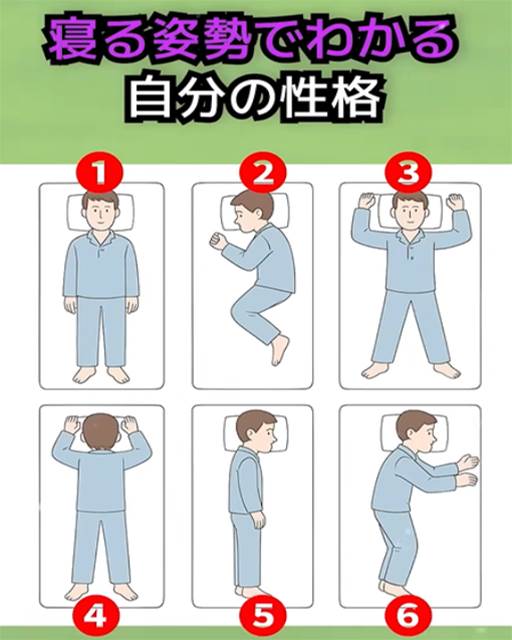 寝る姿勢でわかる
自分の性格

1

2

3

4

5

6