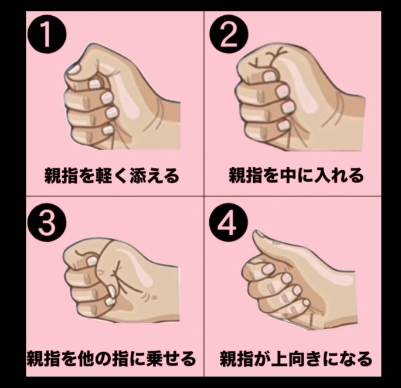 1

親指を軽く添える

2

親指を中に入れる

3

親指を他の指に乗せる

4

親指が上向きになる